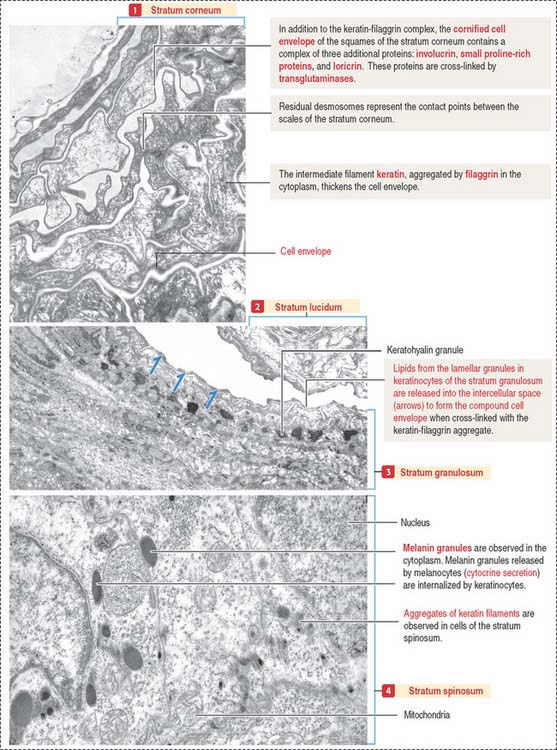 1 Stratum corneum

In addition to the keratin-filaggrin complex, the cornified cell envelope of the squames of the stratum corneum contains a complex of three additional proteins: involucrin, small proline-rich proteins, and loricrin. These proteins are cross-linked by transglutaminases.

Residual desmosomes represent the contact points between the scales of the stratum corneum.

The intermediate filament keratin, aggregated by filaggrin in the cytoplasm, thickens the cell envelope.

Cell envelope

2 Stratum lucidum

Keratohyalin granule

Lipids from the lamellar granules in keratinocytes of the stratum granulosum are released into the intercellular space (arrows) to form the compound cell envelope when cross-linked with the keratin-filaggrin aggregate.

3 Stratum granulosum

Nucleus

Melanin granules are observed in the cytoplasm. Melanin granules released by melanocytes (cytocrine secretion) are internalized by keratinocytes.

Aggregates of keratin filaments are observed in cells of the stratum spinosum.

4 Stratum spinosum

Mitochondria