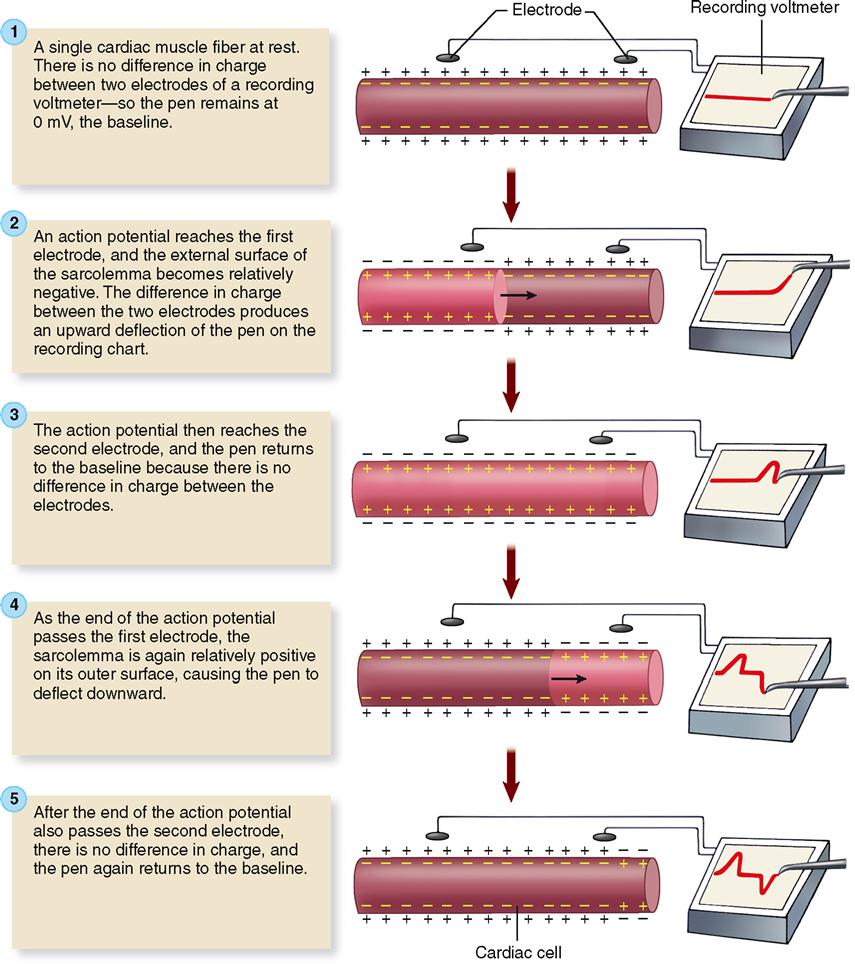 1
A single cardiac muscle fiber at rest. There is no difference in charge between two electrodes of a recording voltmeter—so the pen remains at 0 mV, the baseline.

Electrode
Recording voltmeter

2
An action potential reaches the first electrode, and the external surface of the sarcolemma becomes relatively negative. The difference in charge between the two electrodes produces an upward deflection of the pen on the recording chart.

3
The action potential then reaches the second electrode, and the pen returns to the baseline because there is no difference in charge between the electrodes.

4
As the end of the action potential passes the first electrode, the sarcolemma is again relatively positive on its outer surface, causing the pen to deflect downward.

5
After the end of the action potential also passes the second electrode, there is no difference in charge, and the pen again returns to the baseline.

Cardiac cell