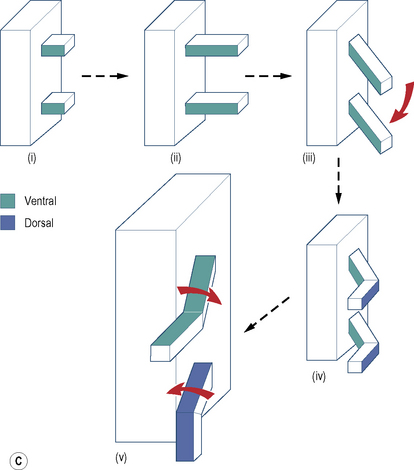 (i)

(ii)

(iii)

Ventral

Dorsal

(iv)

(v)

C