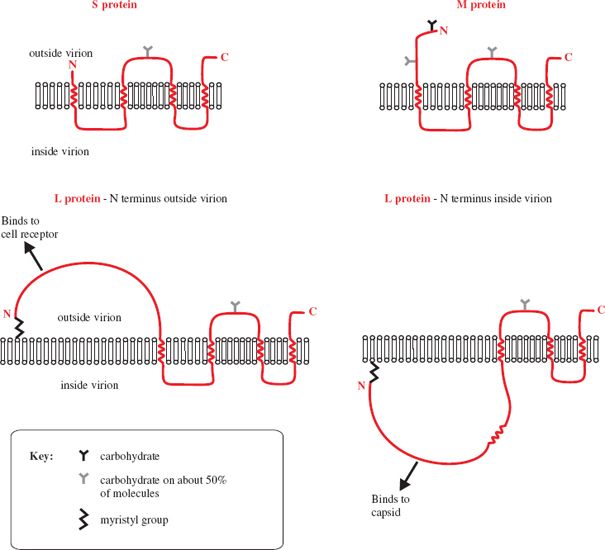 S protein

outside virion

N

C

inside virion

M protein

N

C

L protein - N terminus outside virion

Binds to cell receptor

N

outside virion

C

inside virion

L protein - N terminus inside virion

C

N

Binds to capsid

Key:

carbohydrate

carbohydrate on about 50% of molecules

myristyl group